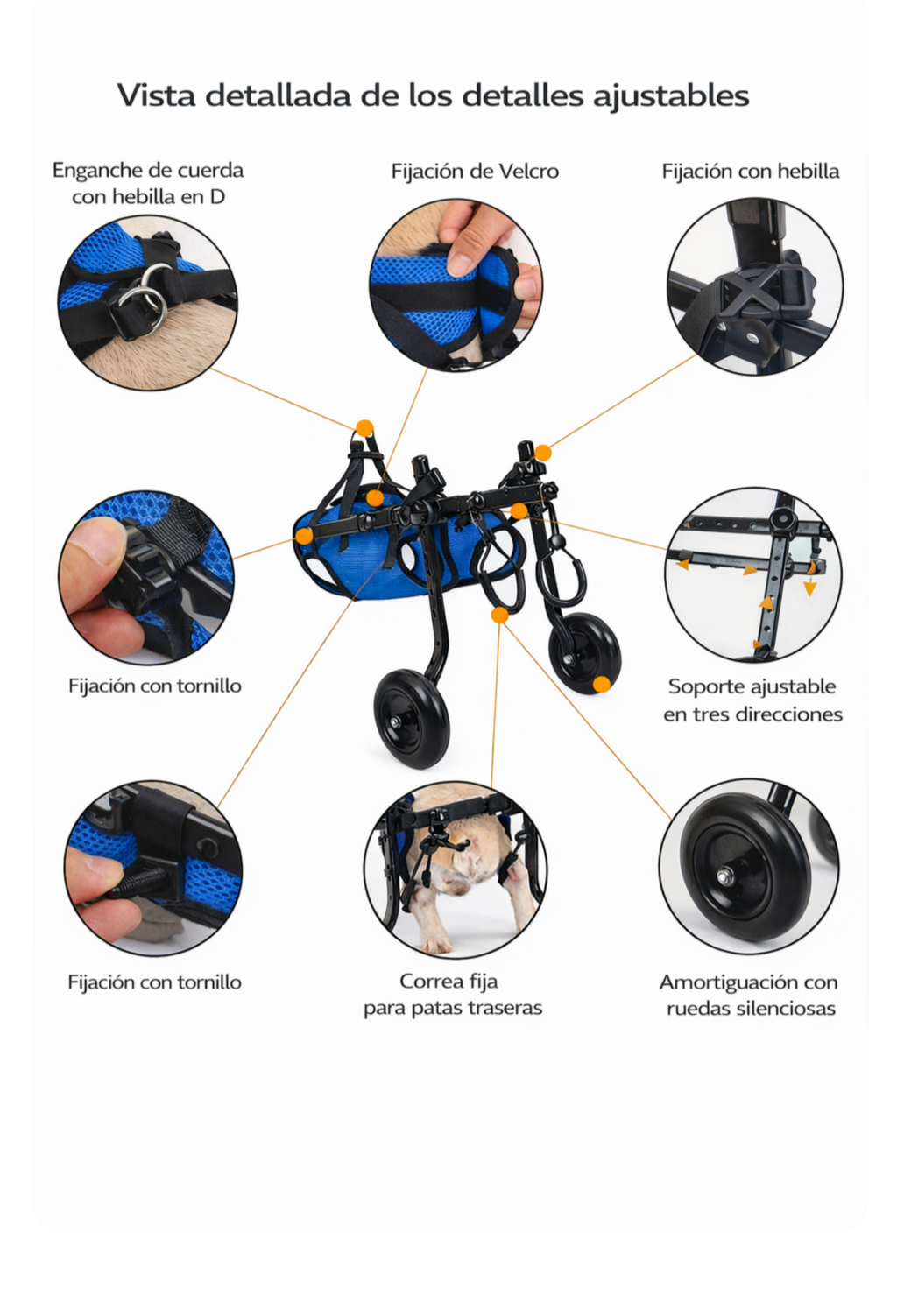 Vista detallada de los detalles ajustables

Enganche de cuerda con hebilla en D

Fijación de Velcro

Fijación con hebilla

Fijación con tornillo

Soporte ajustable en tres direcciones

Fijación con tornillo

Correa fija para patas traseras

Amortiguación con ruedas silenciosas