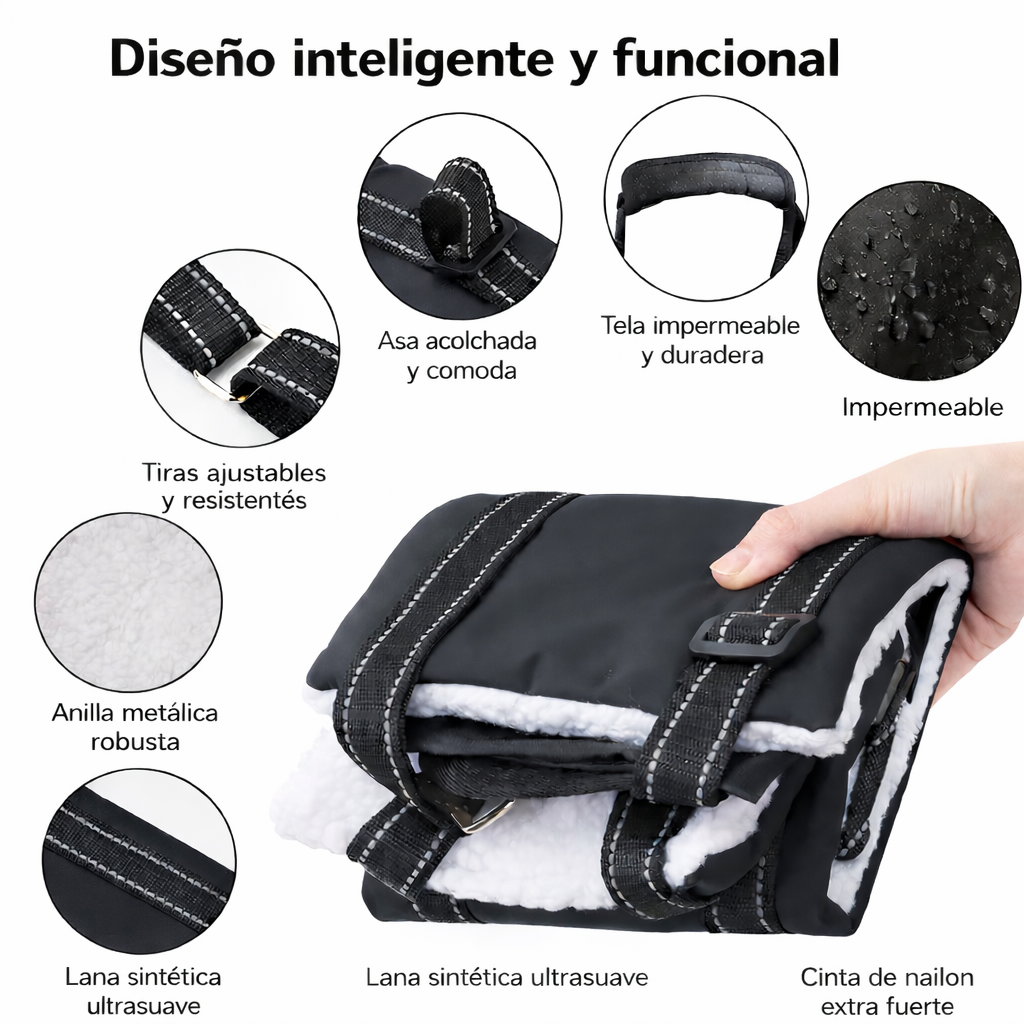 Diseño inteligente y funcional

Asa acolchada y comoda

Tela impermeable y duradera

Impermeable

Tiras ajustables y resistentés

Anilla metálica robusta

Lana sintética ultrasuave

Lana sintética ultrasuave

Cinta de nailon extra fuerte